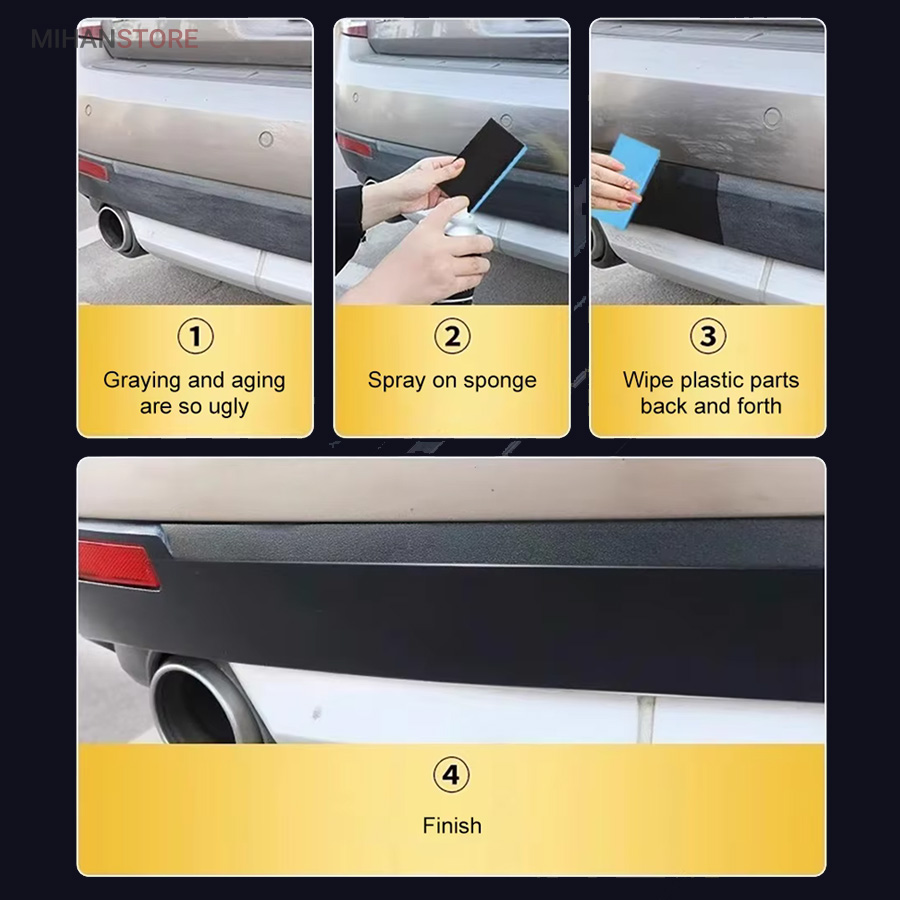 MIHANSTORE

①
Graying and aging are so ugly

②
Spray on sponge

③
Wipe plastic parts back and forth

④
Finish